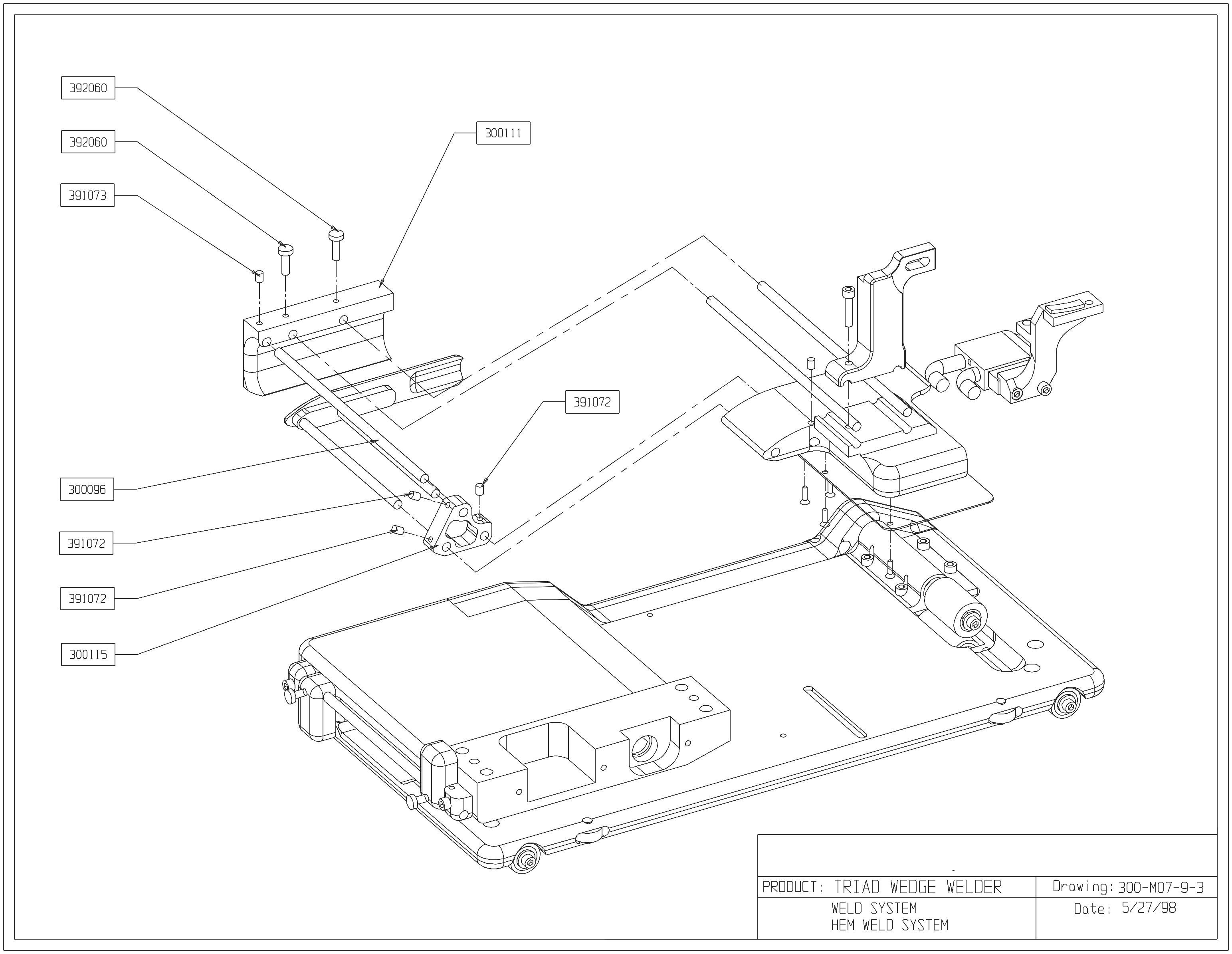 392060

392060

391073

300111

391072

300096

391072

391072

300115

PRODUCT: TRIAD WEDGE WELDER

Drawing: 300-M07-9-3

WELD SYSTEM
HEM WELD SYSTEM

Date: 5/27/98