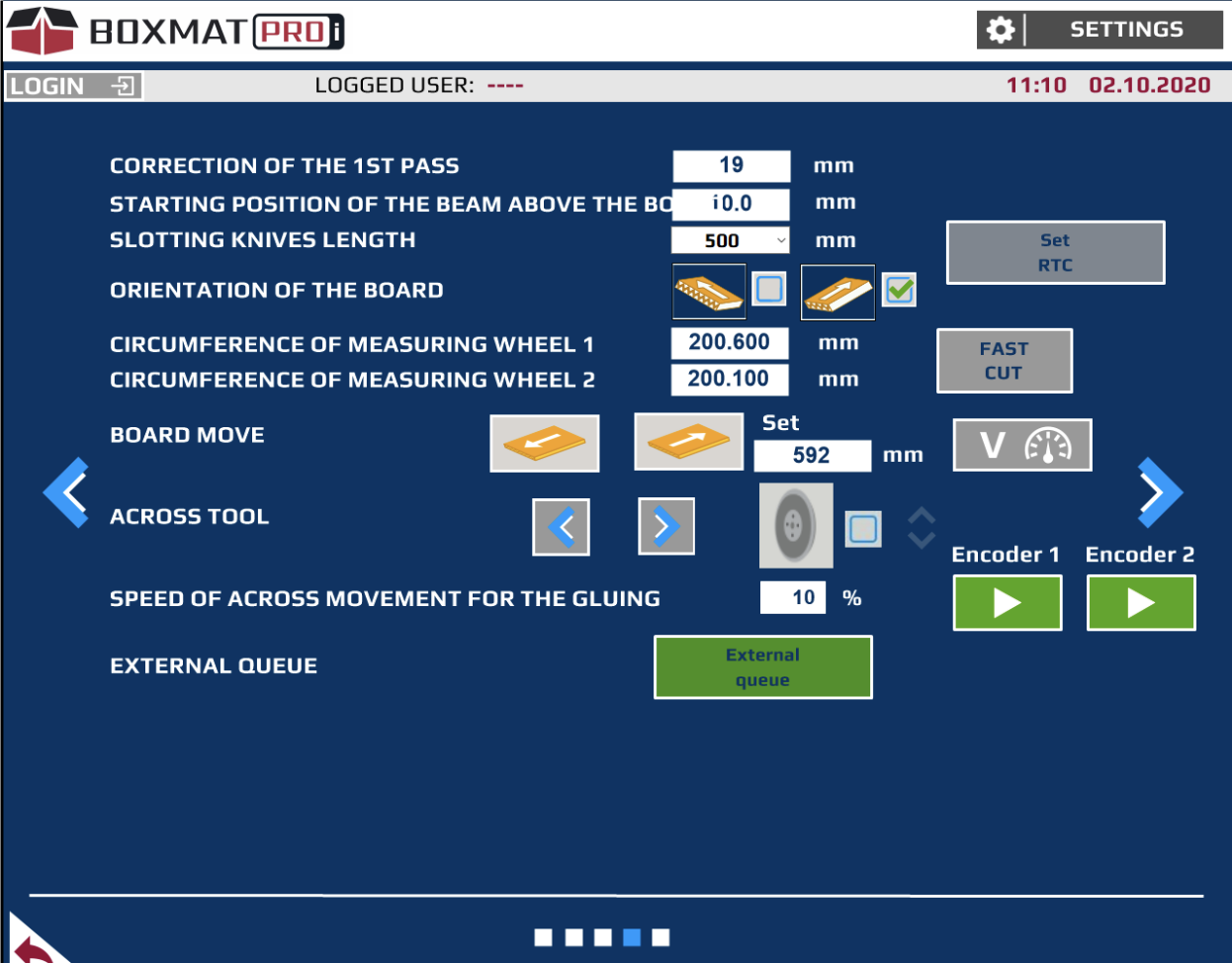 BOXMAT PRO i

SETTINGS

LOGIN

LOGGED USER: ----

11:10 02.10.2020

CORRECTION OF THE 1ST PASS 19 mm

STARTING POSITION OF THE BEAM ABOVE THE BO 10.0 mm

SLOTTING KNIVES LENGTH 500 mm

Set RTC

ORIENTATION OF THE BOARD

CIRCUMFERENCE OF MEASURING WHEEL 1 200.600 mm

CIRCUMFERENCE OF MEASURING WHEEL 2 200.100 mm

FAST CUT

BOARD MOVE

Set 592 mm

V

ACROSS TOOL

Encoder 1 Encoder 2

SPEED OF ACROSS MOVEMENT FOR THE GLUING 10 %

EXTERNAL QUEUE

External queue